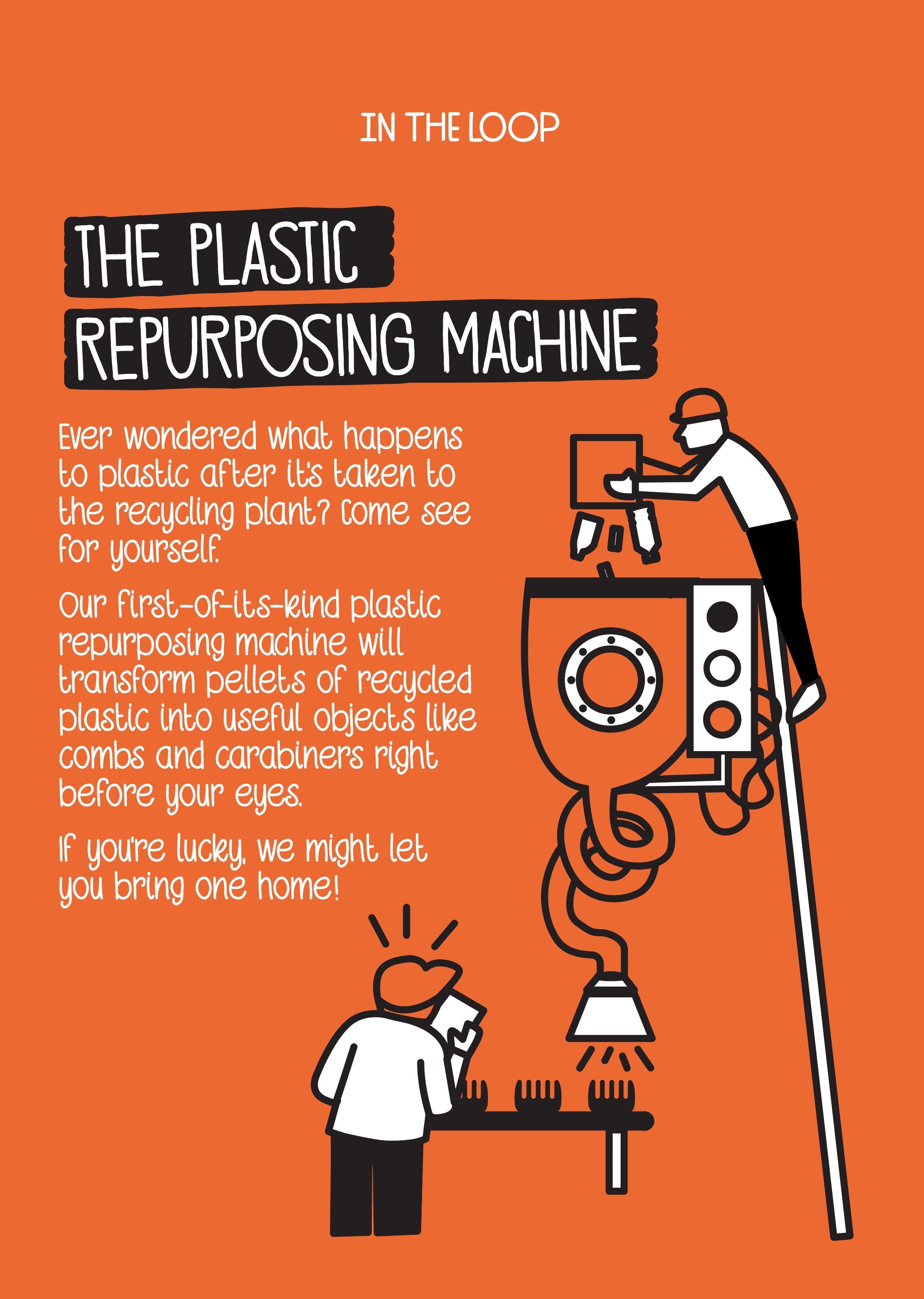 IN THE LOOP

THE PLASTIC REPURPOSING MACHINE

Ever wondered what happens to plastic after it's taken to the recycling plant? Come see for yourself.

Our first-of-its-kind plastic repurposing machine will transform pellets of recycled plastic into useful objects like combs and carabiners right before your eyes.

If you're lucky, we might let you bring one home!